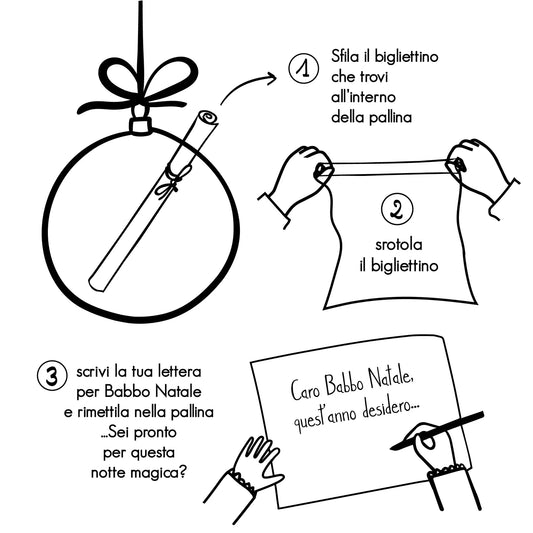 1 Sfila il bigliettino che trovi all'interno della pallina

2 srotola il bigliettino

3 scrivi la tua lettera per Babbo Natale e rimettila nella pallina ...Sei pronto per questa notte magica?

Caro Babbo Natale, quest'anno desidero...